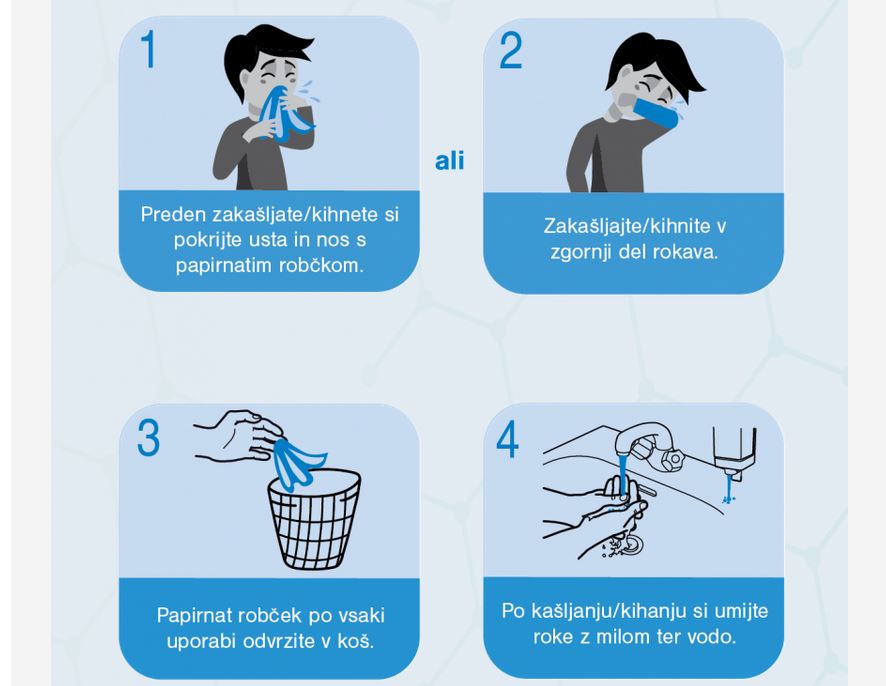 1

Preden zakašljate/kihnete si pokrijte usta in nos s papirnatim robčkom.

ali

2

Zakašljajte/kihnite v zgornji del rokava.

3

Papirnat robček po vsaki uporabi odvrzite v koš.

4

Po kašljanju/kihanju si umijte roke z milom ter vodo.